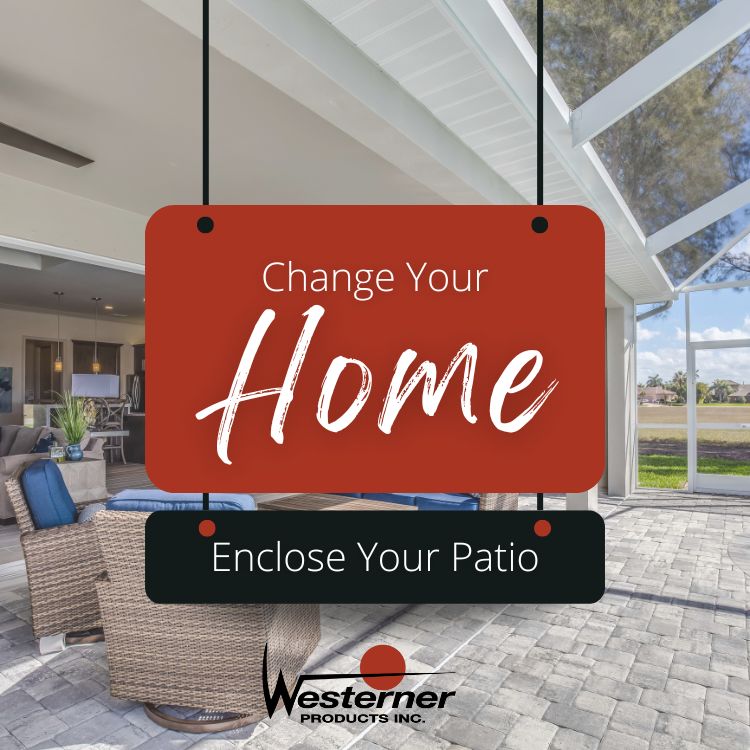 Change Your
Home

Enclose Your Patio

Westerner
PRODUCTS INC.