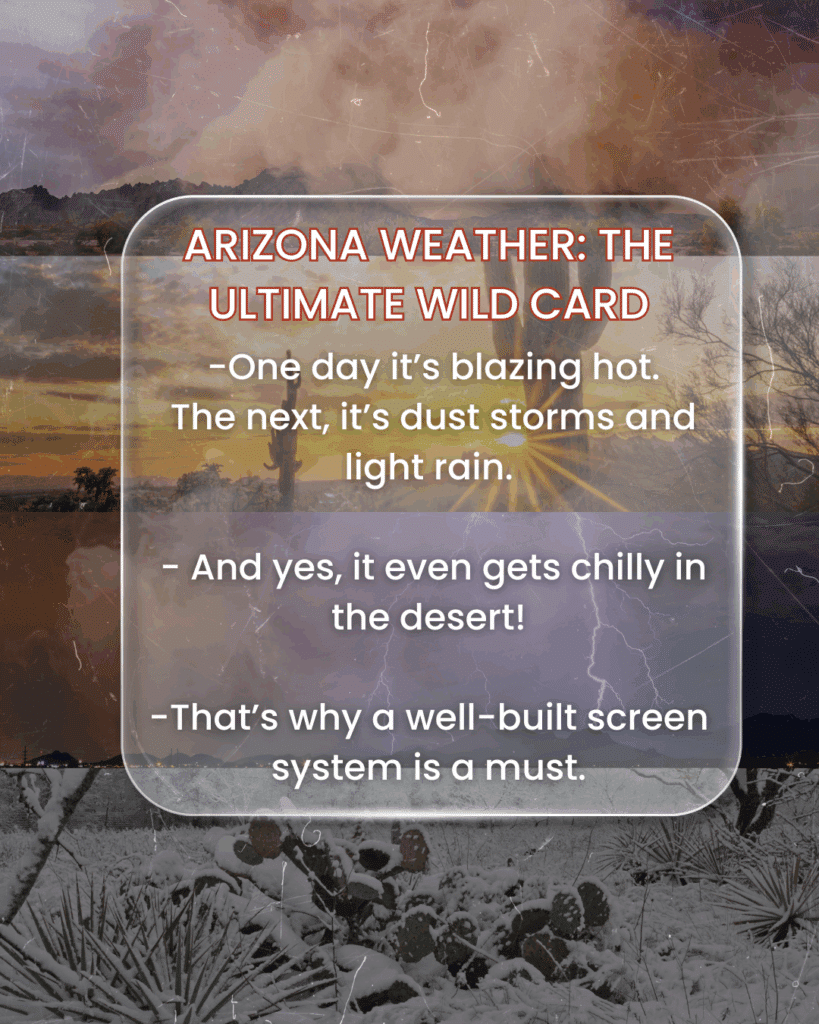 ARIZONA WEATHER: THE ULTIMATE WILD CARD

-One day it's blazing hot. The next, it's dust storms and light rain.

- And yes, it even gets chilly in the desert!

-That's why a well-built screen system is a must.